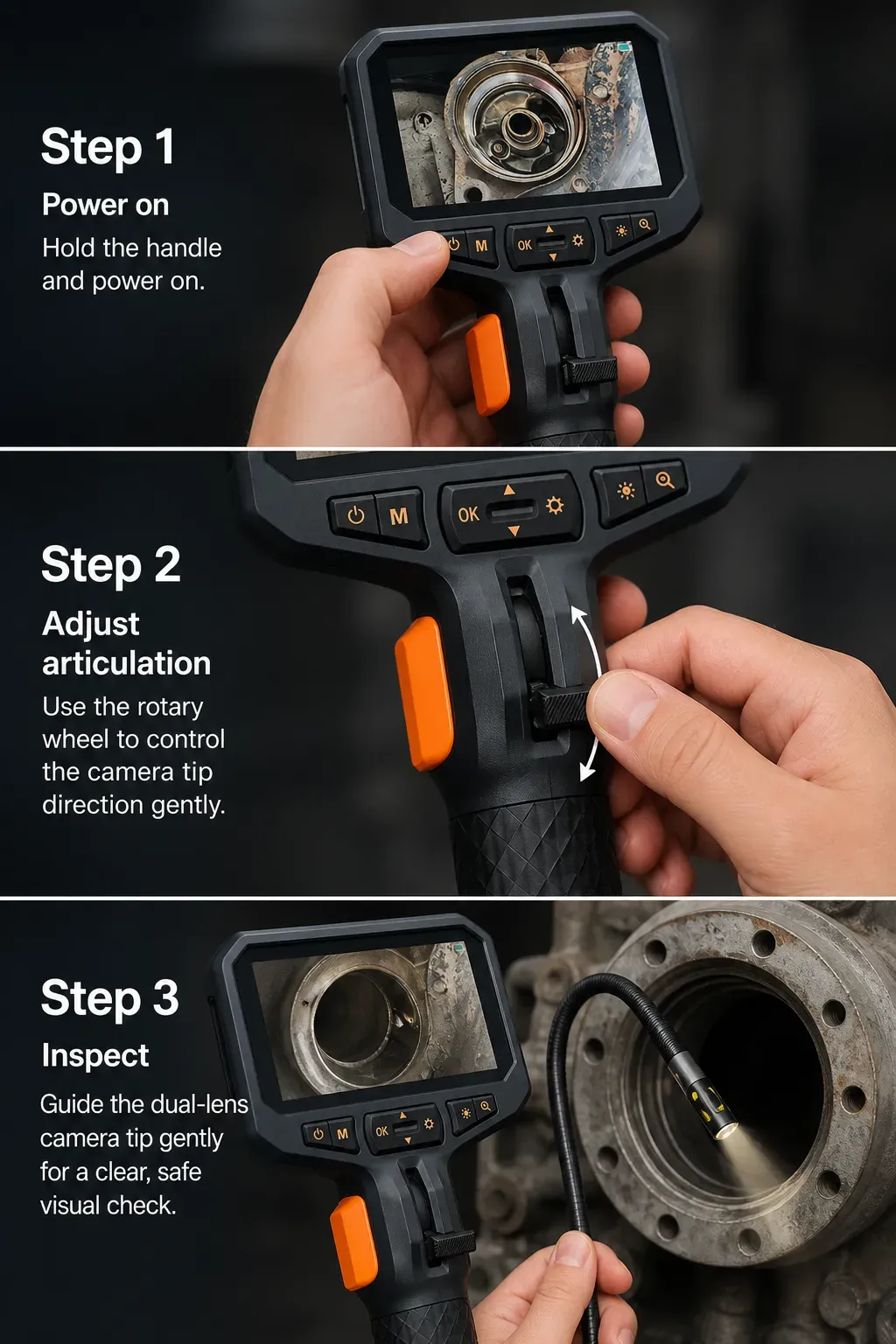 Step 1
Power on
Hold the handle and power on.

M OK

Step 2
Adjust articulation
Use the rotary wheel to control the camera tip direction gently.

M OK

Step 3
Inspect
Guide the dual-lens camera tip gently for a clear, safe visual check.

M OK